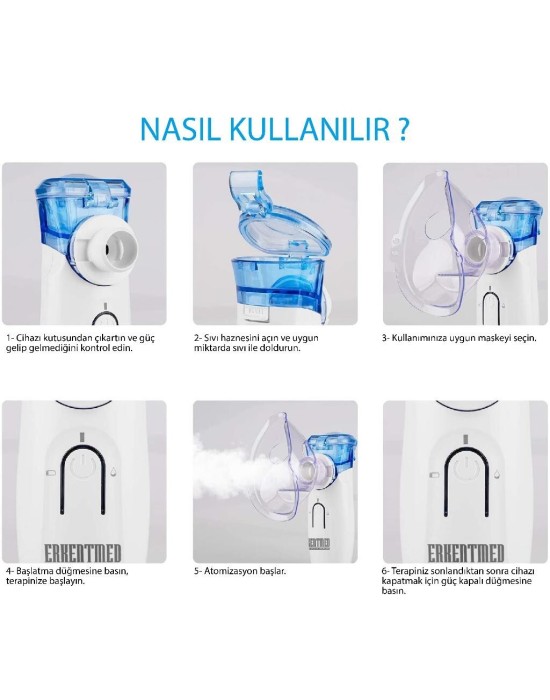 NASIL KULLANILIR ?

1- Cihazı kutusundan çıkartın ve güç gelip gelmediğini kontrol edin.

2- Sıvı haznesini açın ve uygun miktarda sıvı ile doldurun.

3- Kullanımınıza uygun maskeyi seçin.

ERKENTMED

4- Başlatma düğmesine basın, terapinize başlayın.

ERKENTMED

5- Atomizasyon başlar.

ERKENTMED

6- Terapiniz sonlandıktan sonra cihazı kapatmak için güç kapalı düğmesine basın.