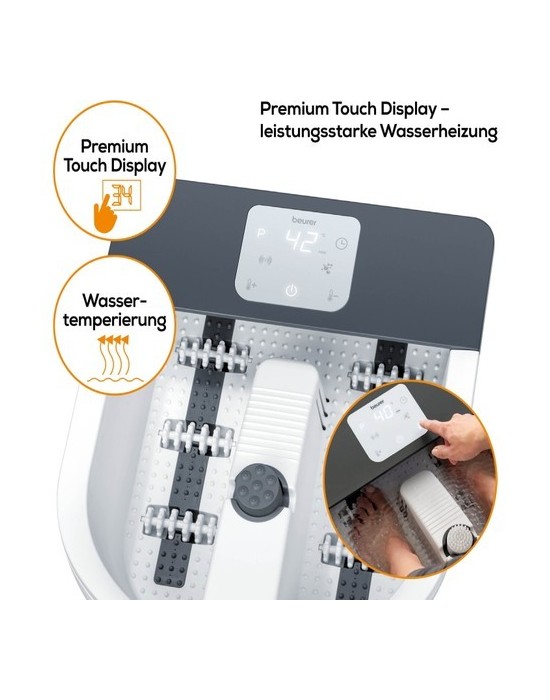 Premium Touch Display – leistungsstarke Wasserheizung

Premium Touch Display

34

Wasser-temperierung

beurer

P

42

beurer

40